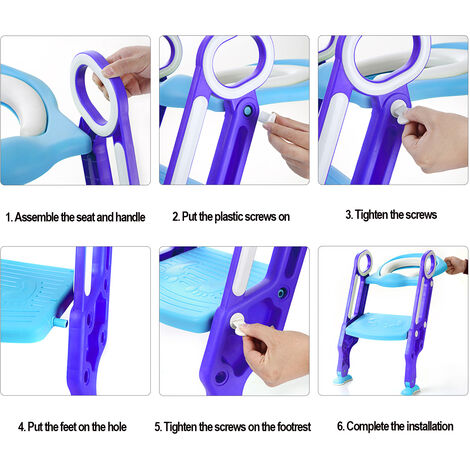 1. Assemble the seat and handle

2. Put the plastic screws on

3. Tighten the screws

4. Put the feet on the hole

5. Tighten the screws on the footrest

6. Complete the installation