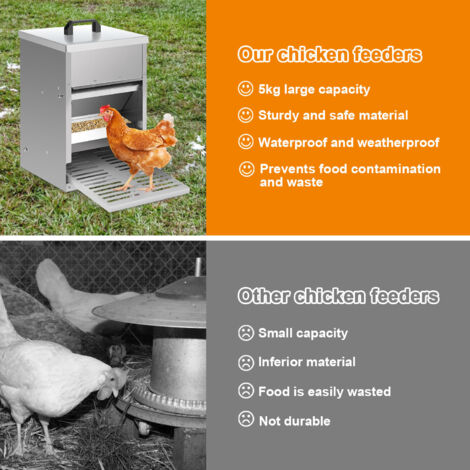 Our chicken feeders

5kg large capacity

Sturdy and safe material

Waterproof and weatherproof

Prevents food contamination and waste

Other chicken feeders

Small capacity

Inferior material

Food is easily wasted

Not durable