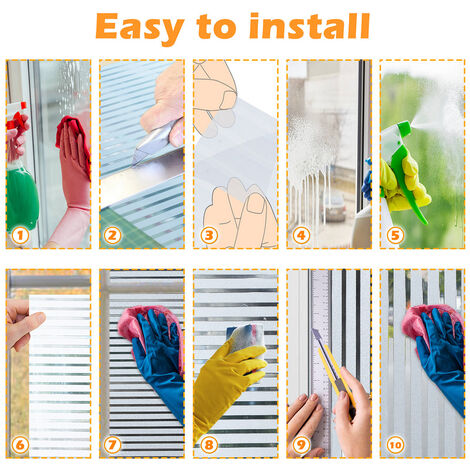 Easy to install

1 2 3 4 5

6 7 8 9 10