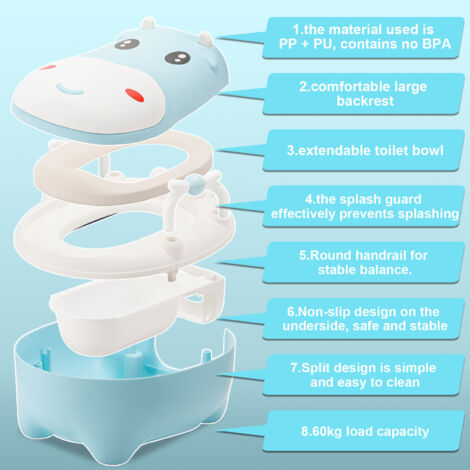 1.the material used is PP + PU, contains no BPA

2.comfortable large backrest

3.extendable toilet bowl

4.the splash guard effectively prevents splashing

5.Round handrail for stable balance.

6.Non-slip design on the underside, safe and stable

7.Split design is simple and easy to clean

8.60kg load capacity