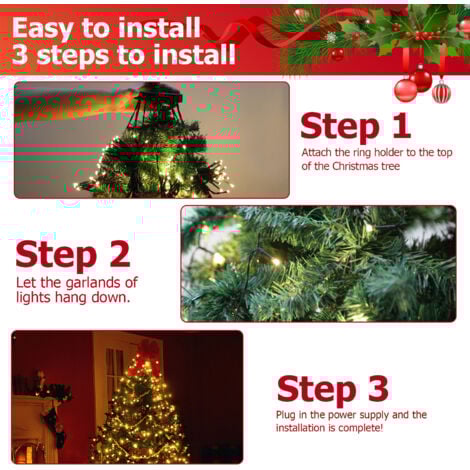 Easy to install
3 steps to install

Step 1
Attach the ring holder to the top of the Christmas tree

Step 2
Let the garlands of lights hang down.

Step 3
Plug in the power supply and the installation is complete!