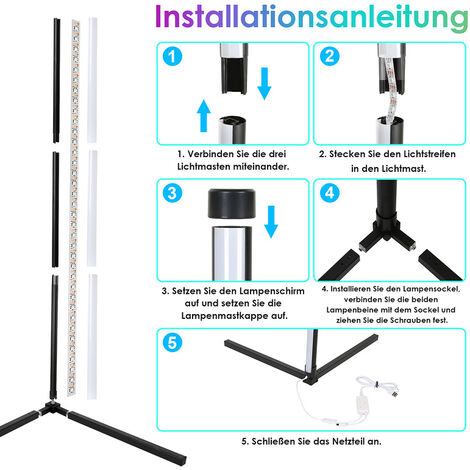 Installationsanleitung

1

1. Verbinden Sie die drei Lichtmasten miteinander.

2

2. Stecken Sie den Lichtstreifen in den Lichtmast.

3

3. Setzen Sie den Lampenschirm auf und setzen Sie die Lampenmastkappe auf.

4

4. Installieren Sie den Lampensockel, verbinden Sie die beiden Lampenbeine mit dem Sockel und ziehen Sie die Schrauben fest.

5

5. Schließen Sie das Netzteil an.