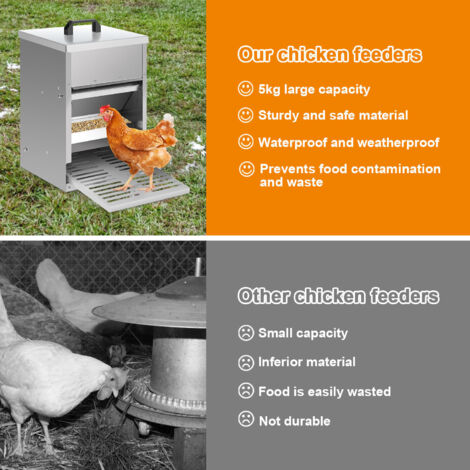 Our chicken feeders

5kg large capacity

Sturdy and safe material

Waterproof and weatherproof

Prevents food contamination and waste

Other chicken feeders

Small capacity

Inferior material

Food is easily wasted

Not durable