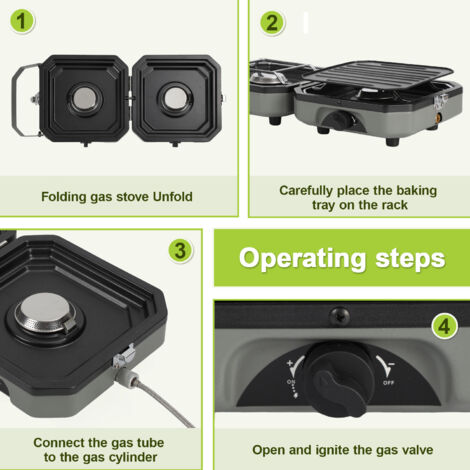 1

Folding gas stove Unfold

2

Carefully place the baking tray on the rack

3

Connect the gas tube to the gas cylinder

Operating steps

4

+ ON

− OFF

Open and ignite the gas valve