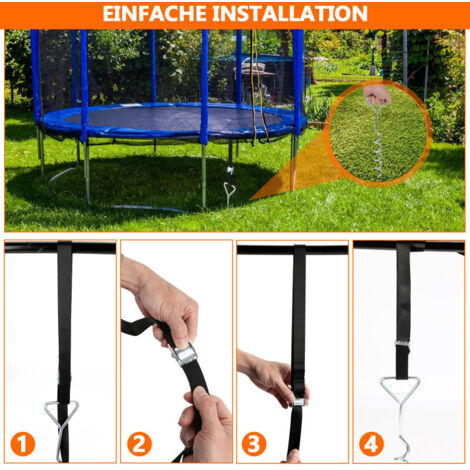 EINFACHE INSTALLATION

1

2

3

4