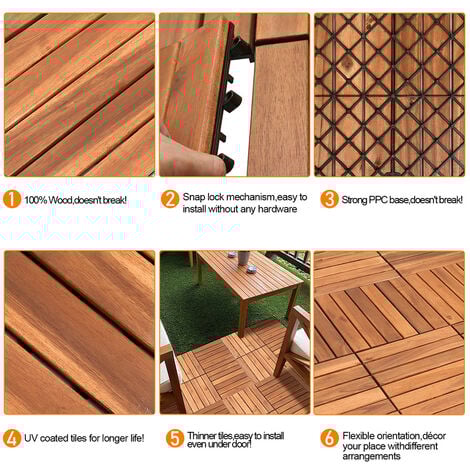 1 100% Wood,doesn't break!

2 Snap lock mechanism,easy to install without any hardware

3 Strong PPC base,doesn't break!

4 UV coated tiles for longer life!

5 Thinner tiles,easy to install even under door!

6 Flexible orientation,décor your place withdifferent arrangements