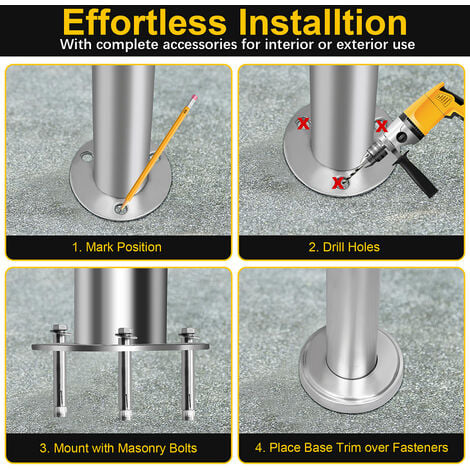 Effortless Installtion
With complete accessories for interior or exterior use

1. Mark Position

2. Drill Holes

3. Mount with Masonry Bolts

4. Place Base Trim over Fasteners