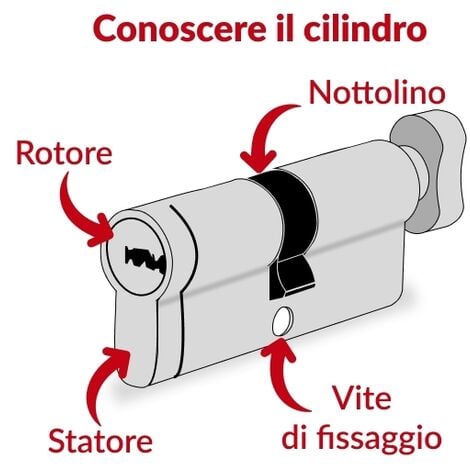 Conoscere il cilindro

Nottolino

Rotore

Statore

Vite
di fissaggio