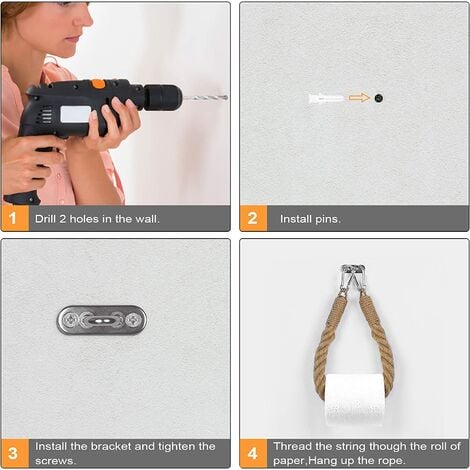 1 Drill 2 holes in the wall.

2 Install pins.

3 Install the bracket and tighten the screws.

4 Thread the string though the roll of paper,Hang up the rope.