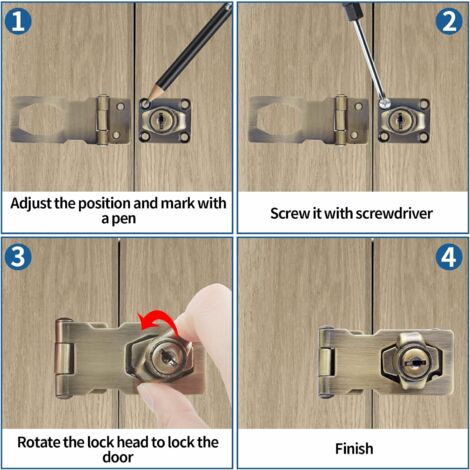 1

Adjust the position and mark with a pen

2

Screw it with screwdriver

3

Rotate the lock head to lock the door

4

Finish