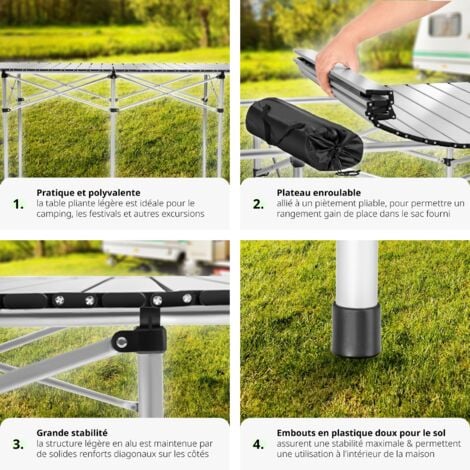 1.

Pratique et polyvalente
la table pliante légère est idéale pour le camping, les festivals et autres excursions

2.

Plateau enroulable
allié à un piètement pliable, pour permettre un rangement gain de place dans le sac fourni

3.

Grande stabilité
la structure légère en alu est maintenue par de solides renforts diagonaux sur les côtés

4.

Embouts en plastique doux pour le sol
assurent une stabilité maximale & permettent une utilisation à l'intérieur de la maison