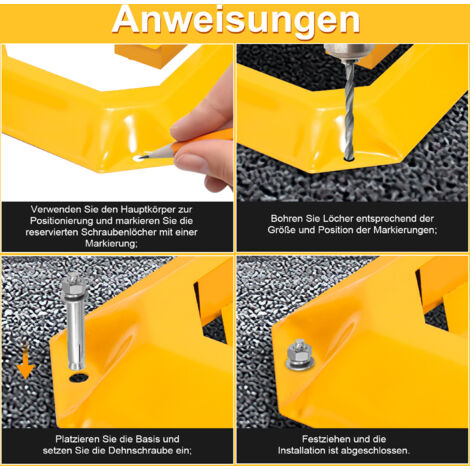 Anweisungen

Verwenden Sie den Hauptkörper zur Positionierung und markieren Sie die reservierten Schraubenlöcher mit einer Markierung;

Bohren Sie Löcher entsprechend der Größe und Position der Markierungen;

Platzieren Sie die Basis und setzen Sie die Dehnschraube ein;

Festziehen und die Installation ist abgeschlossen.