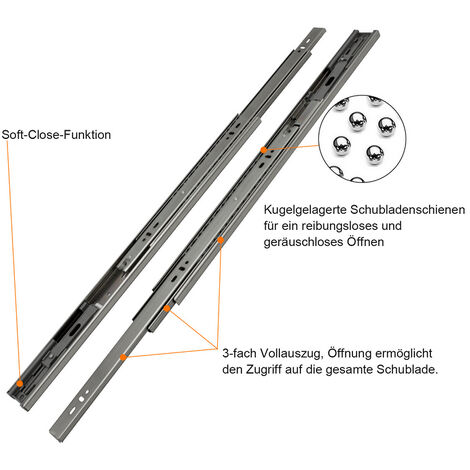 Soft-Close-Funktion

Kugelgelagerte Schubladenschienen für ein reibungsloses und geräuschloses Öffnen

3-fach Vollauszug, Öffnung ermöglicht den Zugriff auf die gesamte Schublade.