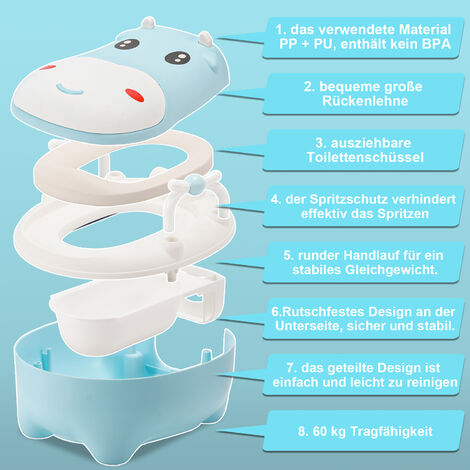 1. das verwendete Material PP + PU, enthält kein BPA

2. bequeme große Rückenlehne

3. ausziehbare Toilettenschüssel

4. der Spritzschutz verhindert effektiv das Spritzen

5. runder Handlauf für ein stabiles Gleichgewicht.

6.Rutschfestes Design an der Unterseite, sicher und stabil.

7. das geteilte Design ist einfach und leicht zu reinigen

8. 60 kg Tragfähigkeit