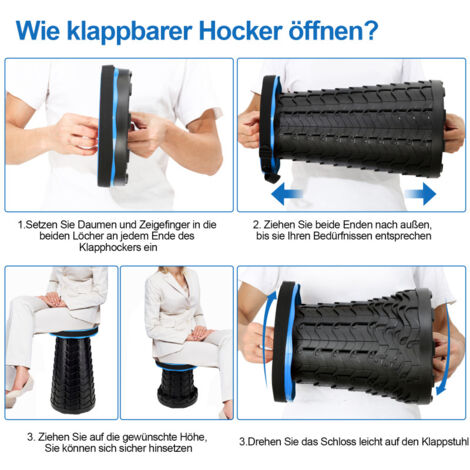 Wie klappbarer Hocker öffnen?

1.Setzen Sie Daumen und Zeigefinger in die beiden Löcher an jedem Ende des Klapphockers ein

2. Ziehen Sie beide Enden nach außen, bis sie Ihren Bedürfnissen entsprechen

3. Ziehen Sie auf die gewünschte Höhe, Sie können sich sicher hinsetzen

3.Drehen Sie das Schloss leicht auf den Klappstuhl