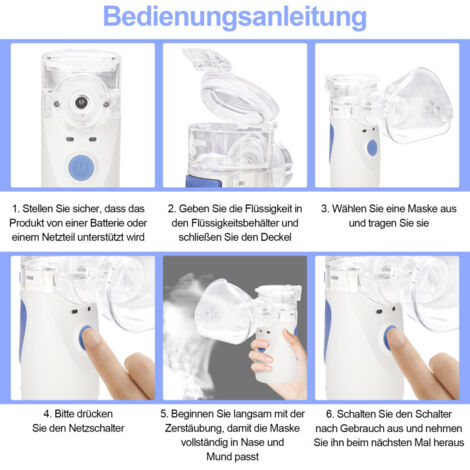 Bedienungsanleitung

1. Stellen Sie sicher, dass das Produkt von einer Batterie oder einem Netzteil unterstützt wird

2. Geben Sie die Flüssigkeit in den Flüssigkeitsbehälter und schließen Sie den Deckel

3. Wählen Sie eine Maske aus und tragen Sie sie

4. Bitte drücken Sie den Netzschalter

5. Beginnen Sie langsam mit der Zerstäubung, damit die Maske vollständig in Nase und Mund passt

6. Schalten Sie den Schalter nach Gebrauch aus und nehmen Sie ihn beim nächsten Mal heraus