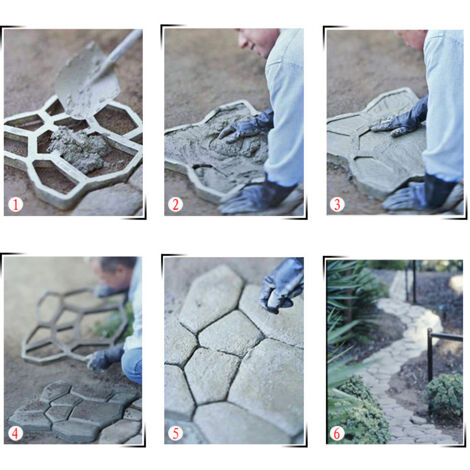 1

2

3

4

5

6