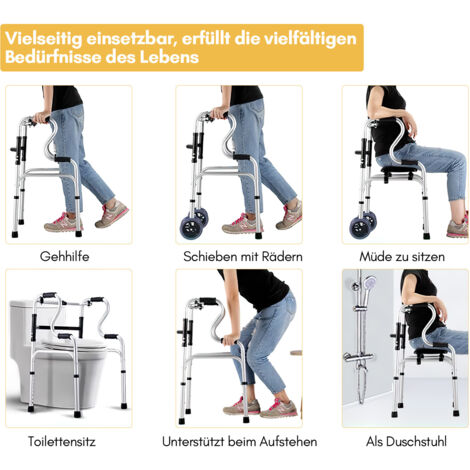 Vielseitig einsetzbar, erfüllt die vielfältigen Bedürfnisse des Lebens

Gehhilfe

Schieben mit Rädern

Müde zu sitzen

Toilettensitz

Unterstützt beim Aufstehen

Als Duschstuhl