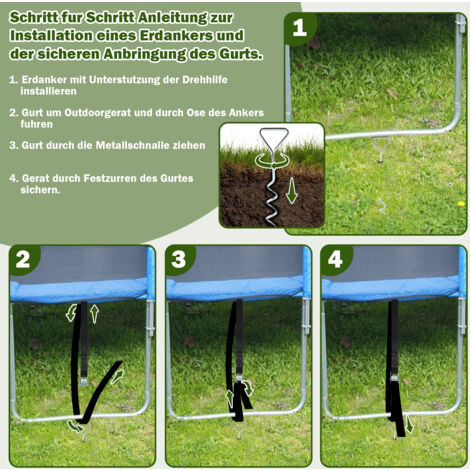 Schritt fur Schritt Anleitung zur Installation eines Erdankers und der sicheren Anbringung des Gurts.

1. Erdanker mit Unterstutzung der Drehhilfe installieren

2. Gurt um Outdoorgerat und durch Ose des Ankers fuhren

3. Gurt durch die Metallschnalle ziehen

4. Gerat durch Festzurren des Gurtes sichern.

1

2

3

4