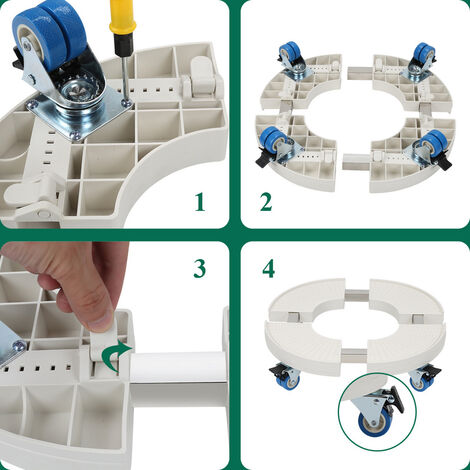 1

2

3

4