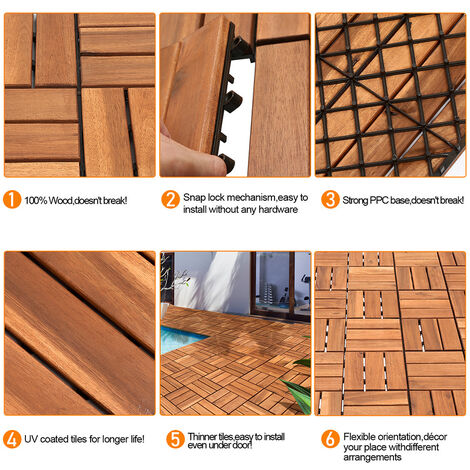 1 100% Wood,doesn't break!

2 Snap lock mechanism,easy to install without any hardware

3 Strong PPC base,doesn't break!

4 UV coated tiles for longer life!

5 Thinner tiles,easy to install even under door!

6 Flexible orientation,décor your place withdifferent arrangements