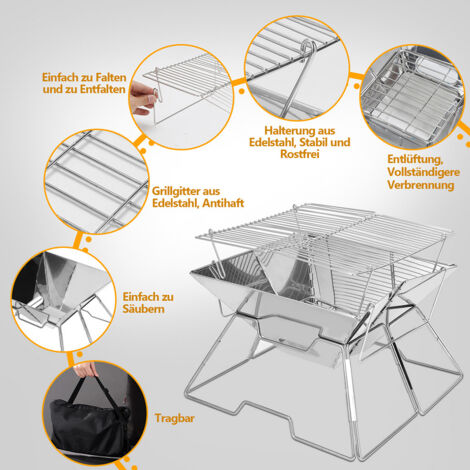 Einfach zu Falten und zu Entfalten

Halterung aus Edelstahl, Stabil und Rostfrei

Entlüftung, Vollständigere Verbrennung

Grillgitter aus Edelstahl, Antihaft

Einfach zu Säubern

Tragbar