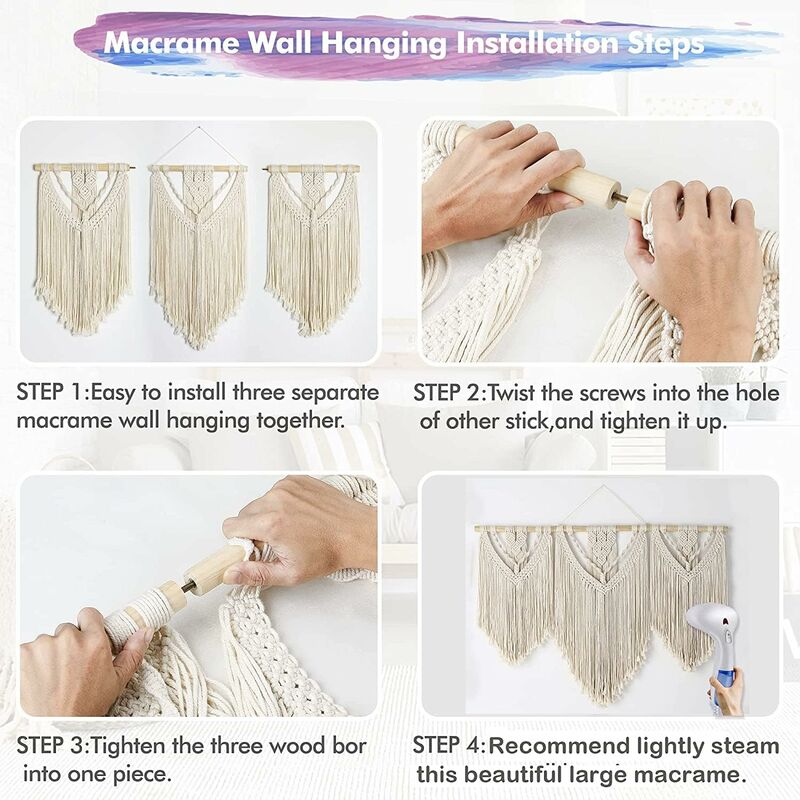 Macrame Wall Hanging Installation Steps

STEP 1:Easy to install three separate macrame wall hanging together.

STEP 2:Twist the screws into the hole of other stick,and tighten it up.

STEP 3:Tighten the three wood bor into one piece.

STEP 4:Recommend lightly steam this beautiful large macrame.