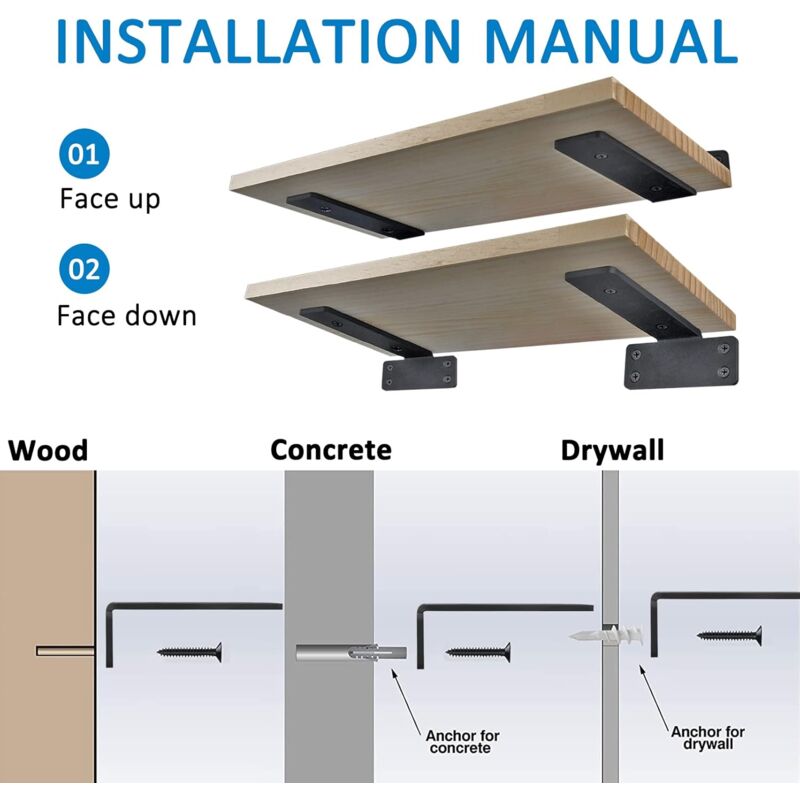 INSTALLATION MANUAL

01
Face up

02
Face down

Wood

Concrete

Drywall

Anchor for concrete

Anchor for drywall