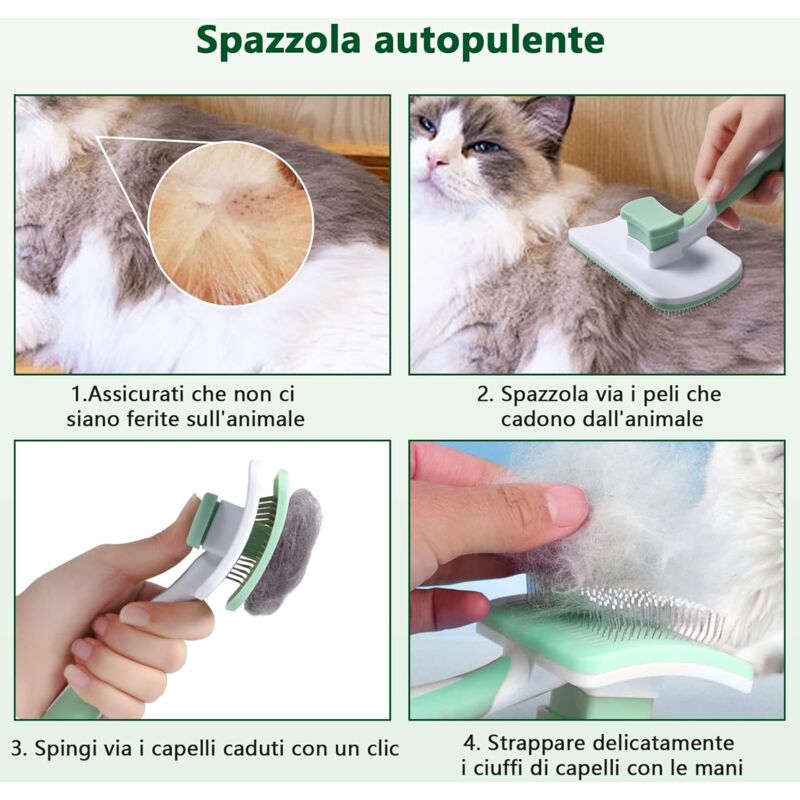 Spazzola autopulente

1.Assicurati che non ci siano ferite sull'animale

2. Spazzola via i peli che cadono dall'animale

3. Spingi via i capelli caduti con un clic

4. Strappare delicatamente i ciuffi di capelli con le mani