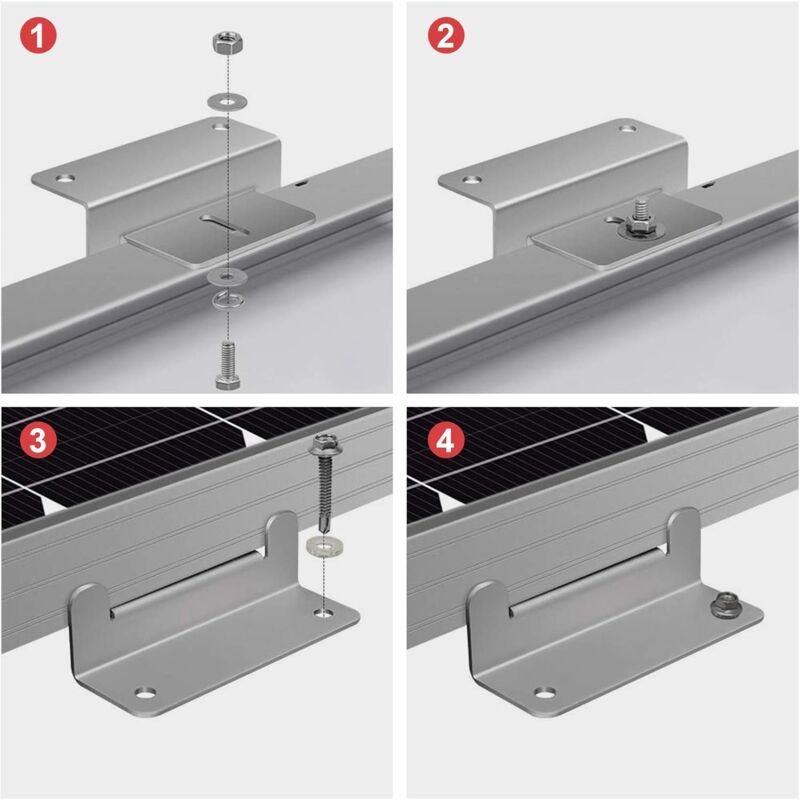 1

2

3

4