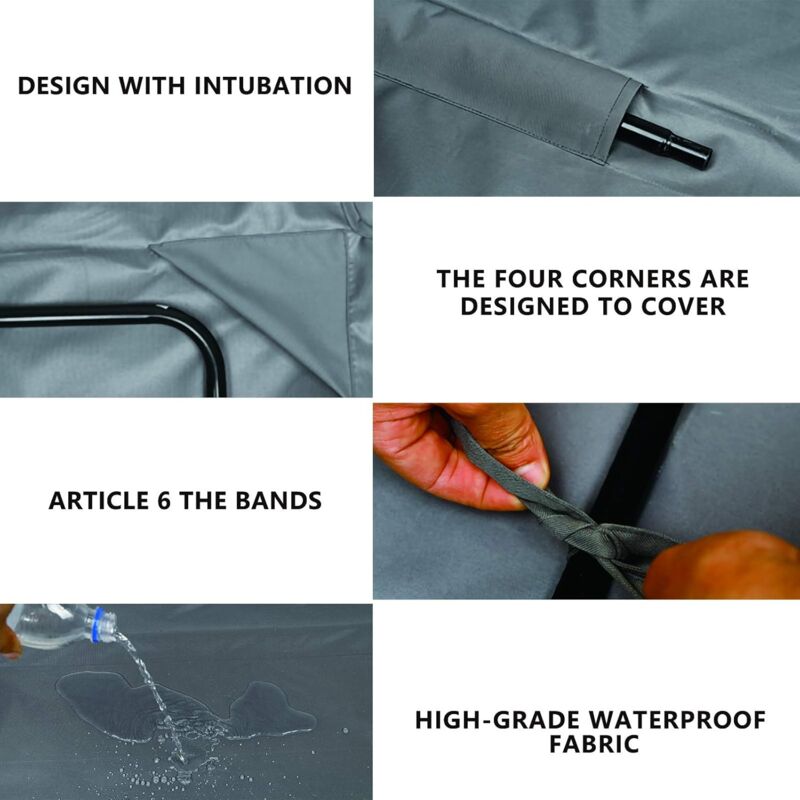 DESIGN WITH INTUBATION

THE FOUR CORNERS ARE DESIGNED TO COVER

ARTICLE 6 THE BANDS

HIGH-GRADE WATERPROOF FABRIC