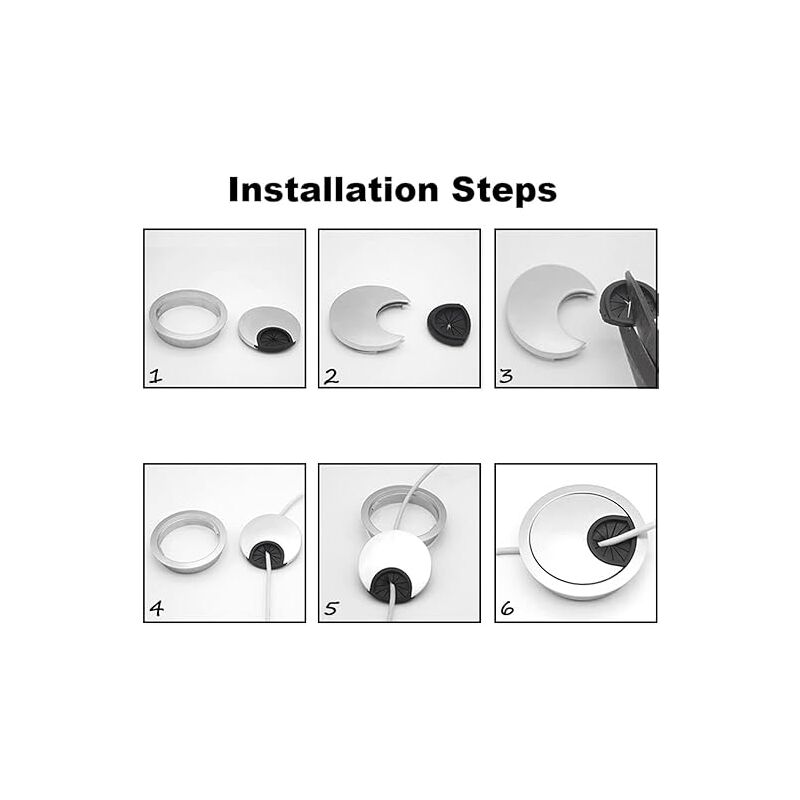 Installation Steps

1

2

3

4

5

6