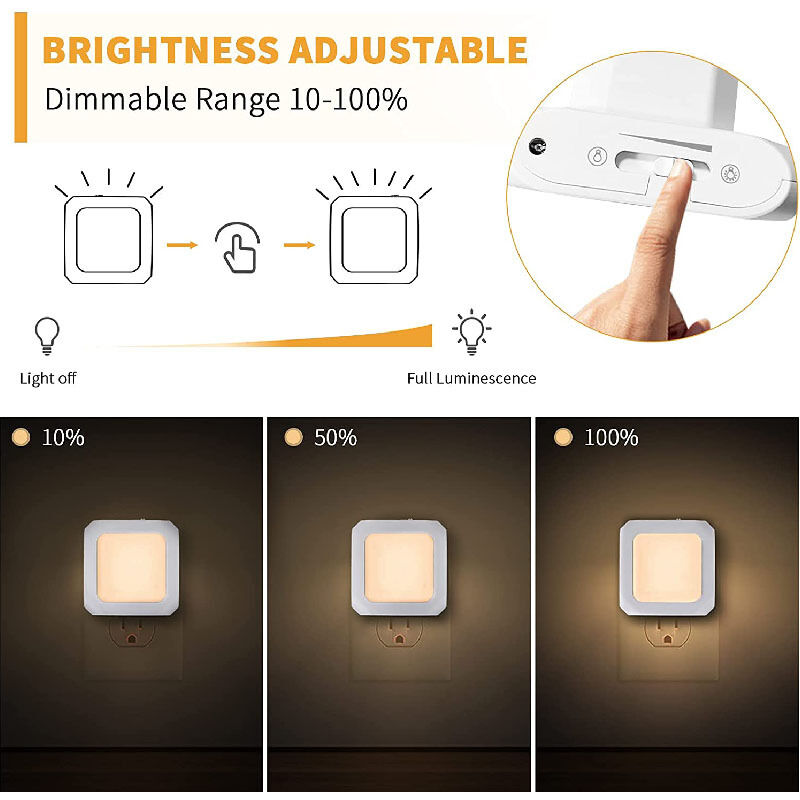 BRIGHTNESS ADJUSTABLE
Dimmable Range 10-100%

Light off

Full Luminescence

10%

50%

100%