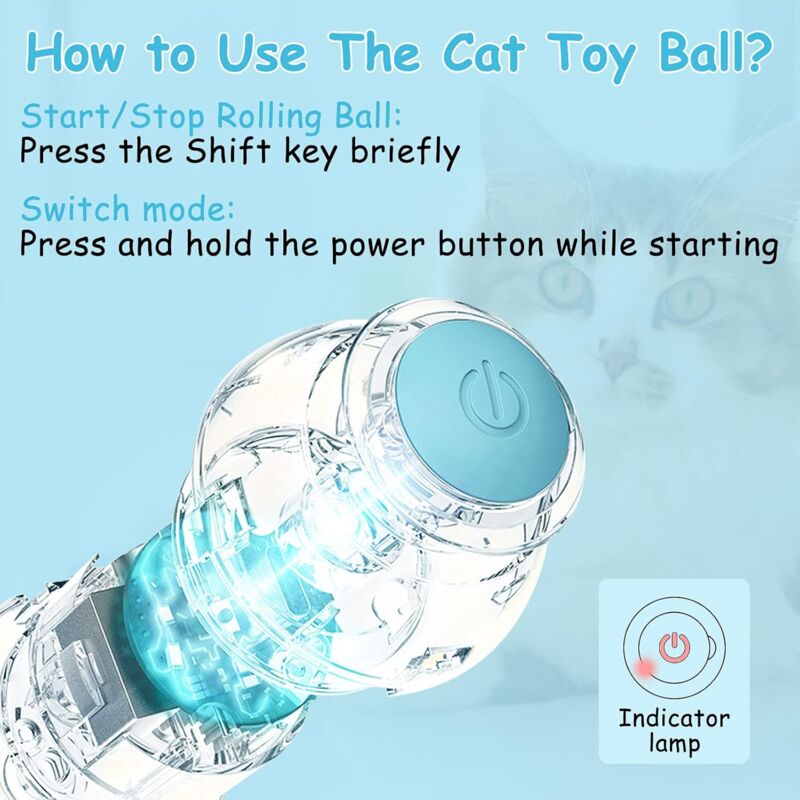 How to Use The Cat Toy Ball?

Start/Stop Rolling Ball:
Press the Shift key briefly

Switch mode:
Press and hold the power button while starting

Indicator lamp