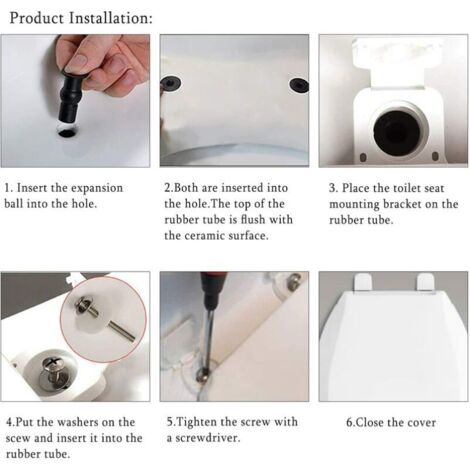 Product Installation:

1. Insert the expansion ball into the hole.

2.Both are inserted into the hole.The top of the rubber tube is flush with the ceramic surface.

3. Place the toilet seat mounting bracket on the rubber tube.

4.Put the washers on the scew and insert it into the rubber tube.

5.Tighten the screw with a screwdriver.

6.Close the cover