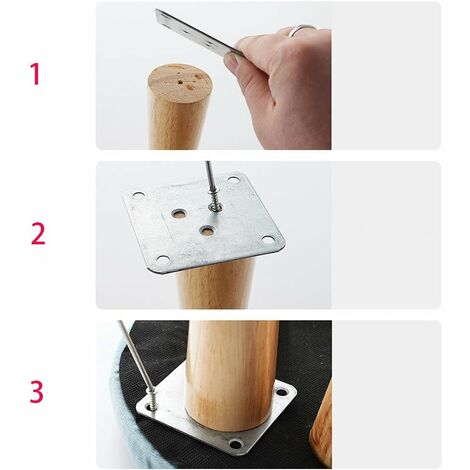 1

2

3