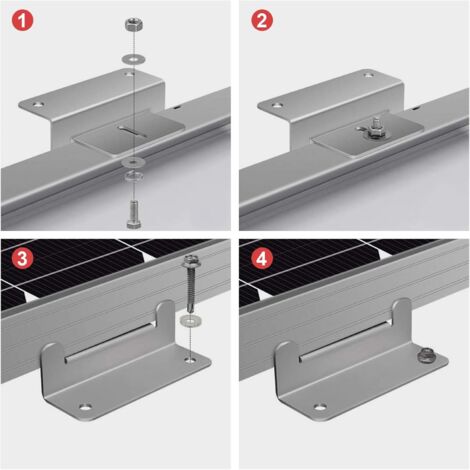 1

2

3

4