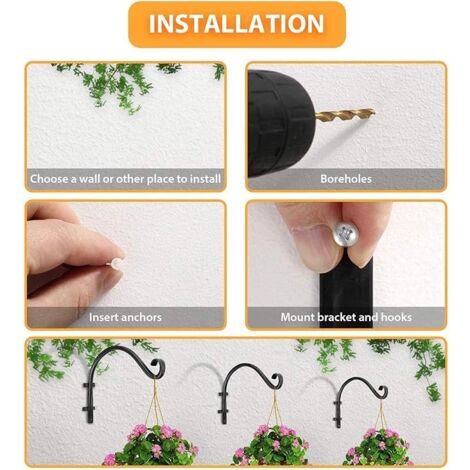 INSTALLATION

Choose a wall or other place to install

Boreholes

Insert anchors

Mount bracket and hooks