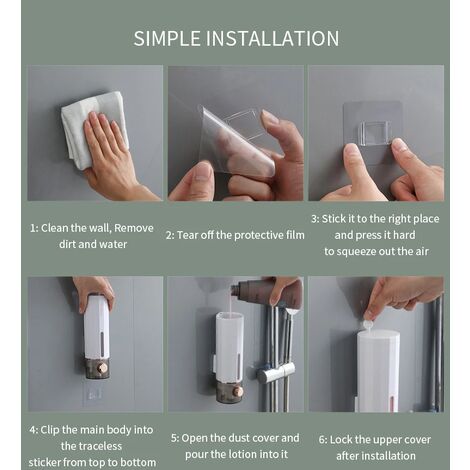 SIMPLE INSTALLATION

1: Clean the wall, Remove dirt and water

2: Tear off the protective film

3: Stick it to the right place and press it hard to squeeze out the air

4: Clip the main body into the traceless sticker from top to bottom

5: Open the dust cover and pour the lotion into it

6: Lock the upper cover after installation