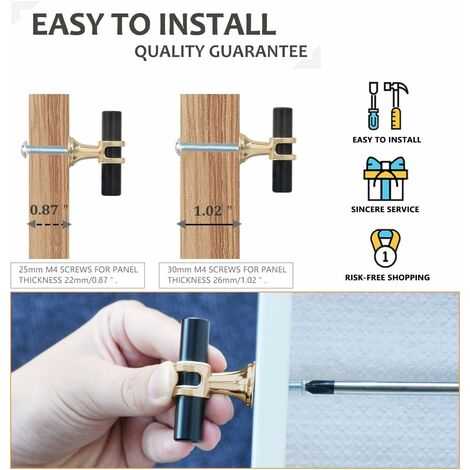 EASY TO INSTALL
QUALITY GUARANTEE

0.87 "

1.02 "

25mm M4 SCREWS FOR PANEL THICKNESS 22mm/0.87 " .

30mm M4 SCREWS FOR PANEL THICKNESS 26mm/1.02 " .

EASY TO INSTALL

SINCERE SERVICE

1

RISK-FREE SHOPPING