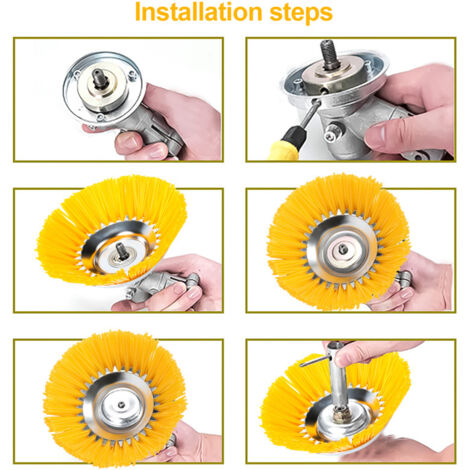 Installation steps