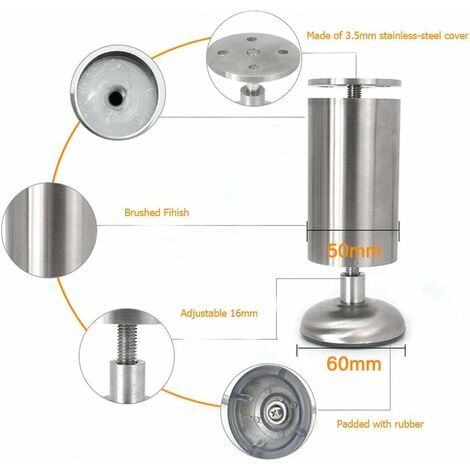 Made of 3.5mm stainless-steel cover

Brushed Fihish

50mm

Adjustable 16mm

60mm

Padded with rubber