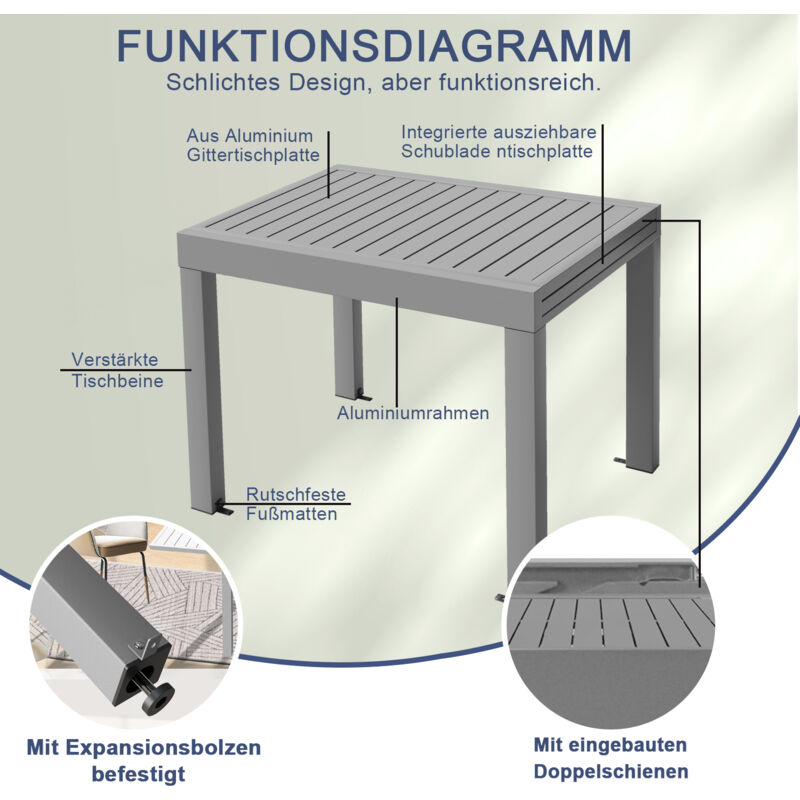 FUNKTIONSDIAGRAMM
Schlichtes Design, aber funktionsreich.

Aus Aluminium Gittertischplatte

Integrierte ausziehbare Schublade ntischplatte

Verstärkte Tischbeine

Aluminiumrahmen

Rutschfeste Fußmatten

Mit Expansionsbolzen befestigt

Mit eingebauten Doppelschienen