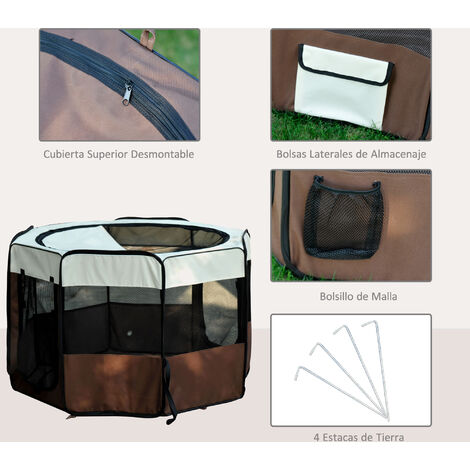 Cubierta Superior Desmontable

Bolsas Laterales de Almacenaje

Bolsillo de Malla

4 Estacas de Tierra