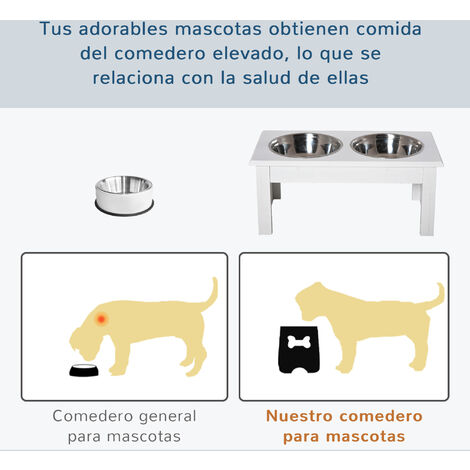 Tus adorables mascotas obtienen comida del comedero elevado, lo que se relaciona con la salud de ellas

Comedero general para mascotas

Nuestro comedero para mascotas