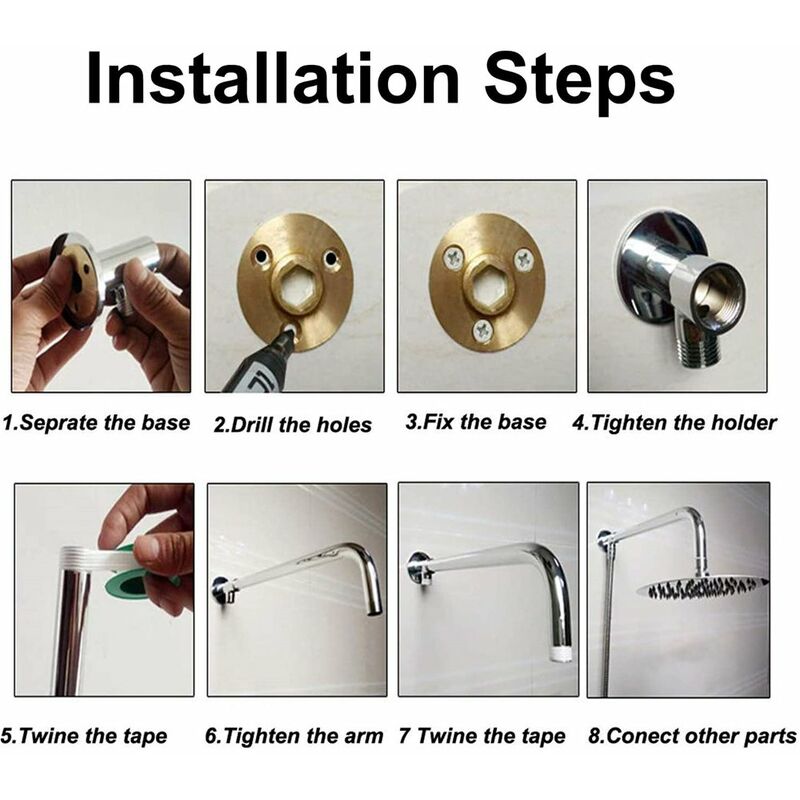 Installation Steps

1.Seprate the base
2.Drill the holes
3.Fix the base
4.Tighten the holder

5.Twine the tape
6.Tighten the arm
7 Twine the tape
8.Conect other parts