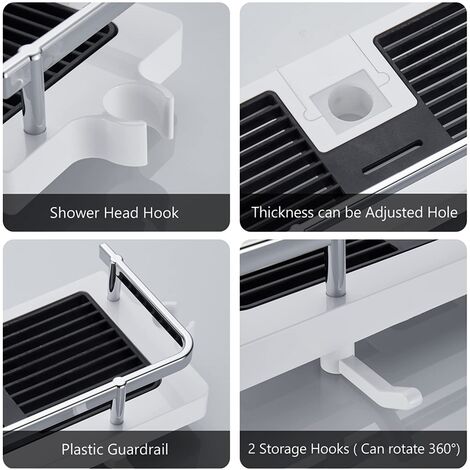 Shower Head Hook

Thickness can be Adjusted Hole

Plastic Guardrail

2 Storage Hooks ( Can rotate 360°)