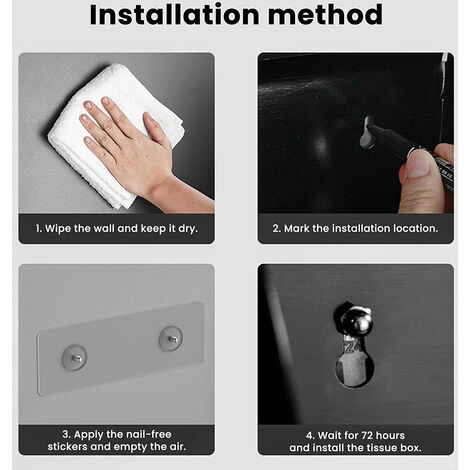 Installation method

1. Wipe the wall and keep it dry.

2. Mark the installation location.

3. Apply the nail-free stickers and empty the air.

24

4. Wait for 72 hours and install the tissue box.