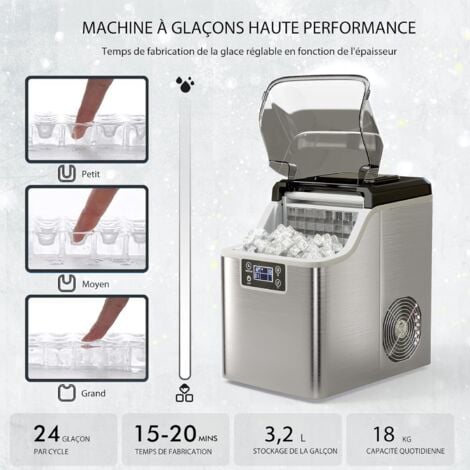 MACHINE À GLAÇONS HAUTE PERFORMANCE

Temps de fabrication de la glace réglable en fonction de l'épaisseur

Petit

Moyen

Grand

24 GLAÇON
PAR CYCLE

15-20 MINS
TEMPS DE FABRICATION

3,2 L
STOCKAGE DE LA GALÇON

18 KG
CAPACITÉ QUOTIDIENNE