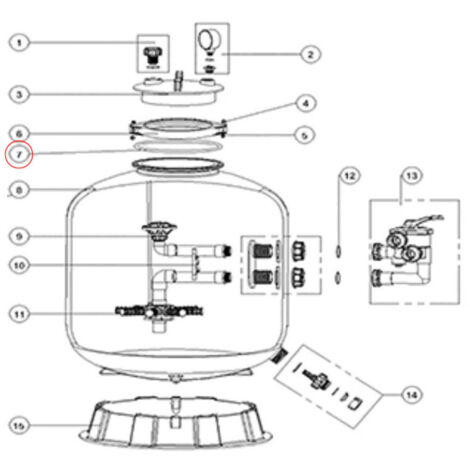 1
2
3
4
6
5
7
8
12
13
9
10
11
14
15